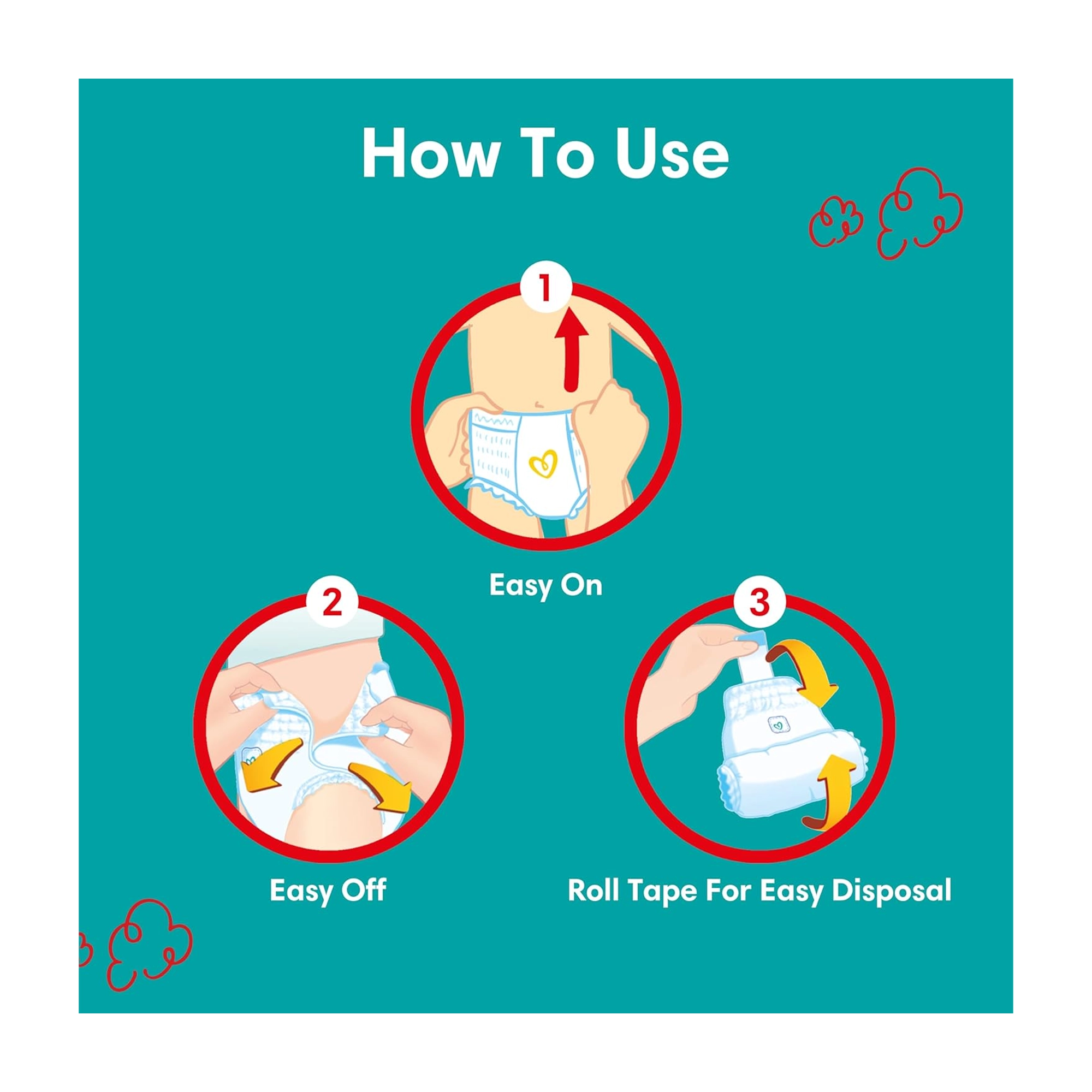 How To Use

1

Easy On

2

Easy Off

3

Roll Tape For Easy Disposal